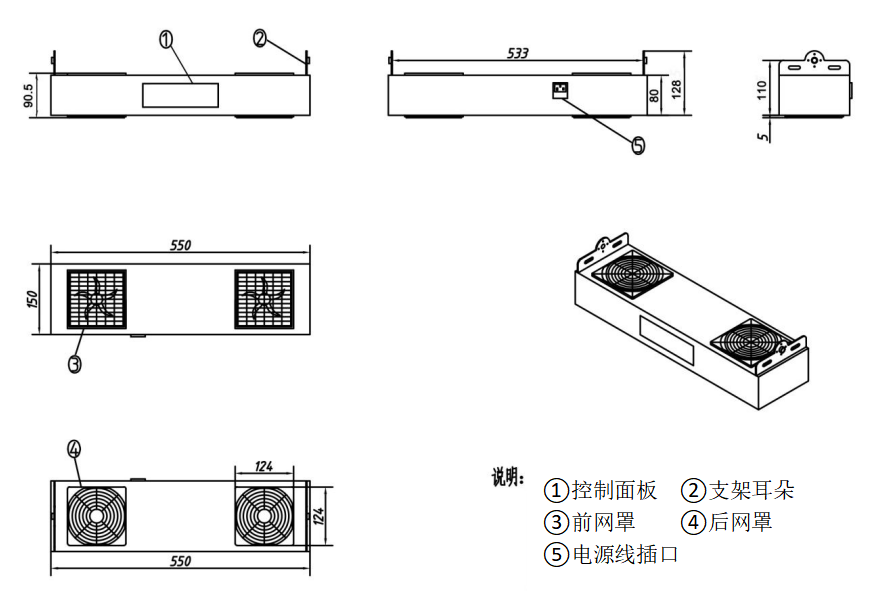 ①
②
90.5

533
80
128
⑤

110
5

550
150
③

④
124
124
550

说明:
①控制面板 ②支架耳朵
③前网罩 ④后网罩
⑤电源线插口